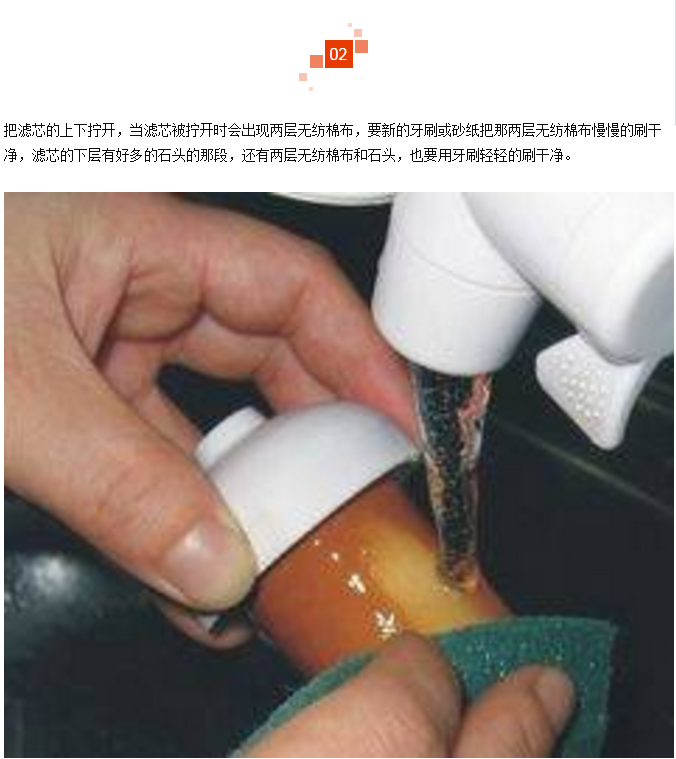 02

把滤芯的上下拧开，当滤芯被拧开时会出现两层无纺棉布，要新的牙刷或砂纸把那两层无纺棉布慢慢的刷干净，滤芯的下层有好多的石头的那段，还有两层无纺棉布和石头，也要用牙刷轻轻的刷干净。