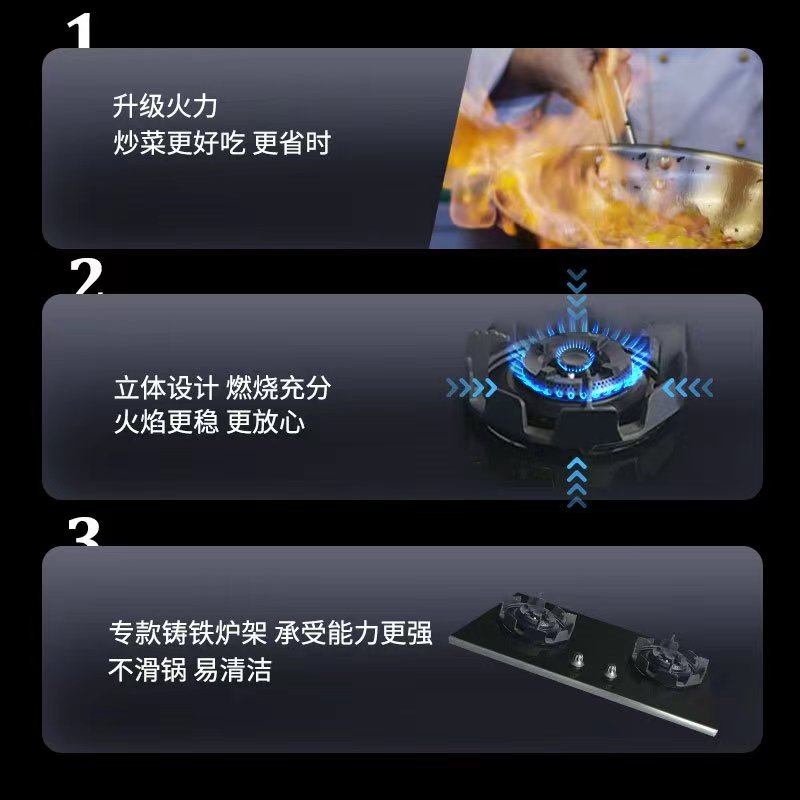 1

升级火力
炒菜更好吃 更省时

2

立体设计 燃烧充分
火焰更稳 更放心

3

专款铸铁炉架 承受能力更强
不滑锅 易清洁